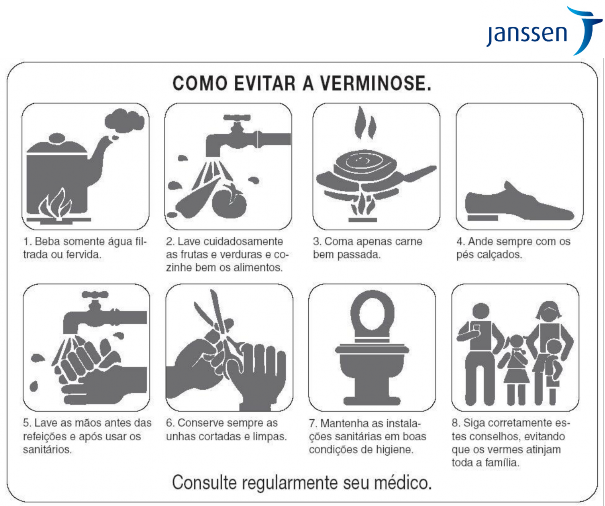 janssen

COMO EVITAR A VERMINOSE.

1. Beba somente água filtrada ou fervida.

2. Lave cuidadosamente as frutas e verduras e cozinhe bem os alimentos.

3. Coma apenas carne bem passada.

4. Ande sempre com os pés calçados.

5. Lave as mãos antes das refeições e após usar os sanitários.

6. Conserve sempre as unhas cortadas e limpas.

7. Mantenha as instalações sanitárias em boas condições de higiene.

8. Siga corretamente estes conselhos, evitando que os vermes atinjam toda a família.

Consulte regularmente seu médico.