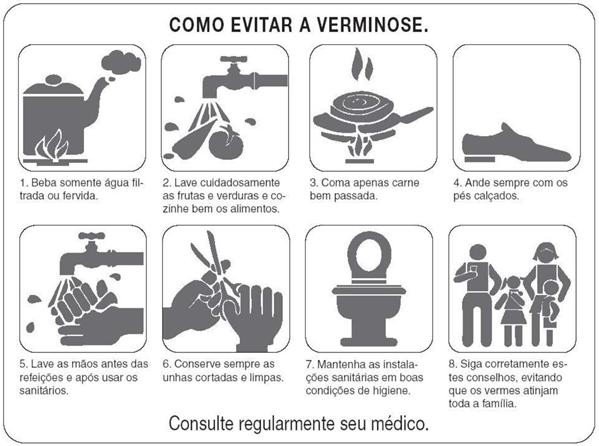 COMO EVITAR A VERMINOSE.

1. Beba somente água filtrada ou fervida.

2. Lave cuidadosamente as frutas e verduras e cozinhe bem os alimentos.

3. Coma apenas carne bem passada.

4. Ande sempre com os pés calçados.

5. Lave as mãos antes das refeições e após usar os sanitários.

6. Conserve sempre as unhas cortadas e limpas.

7. Mantenha as instalações sanitárias em boas condições de higiene.

8. Siga corretamente estes conselhos, evitando que os vermes atinjam toda a família.

Consulte regularmente seu médico.