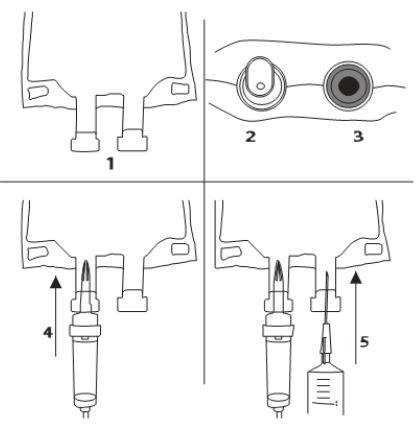 1

2

3

4

5