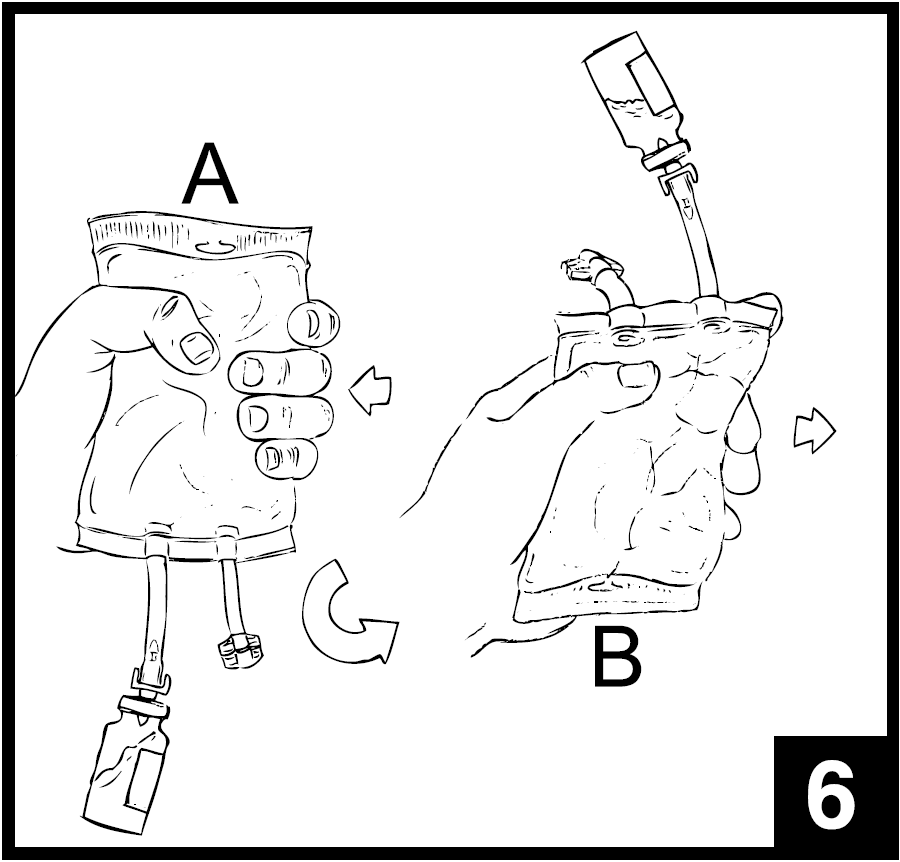 A

B

6