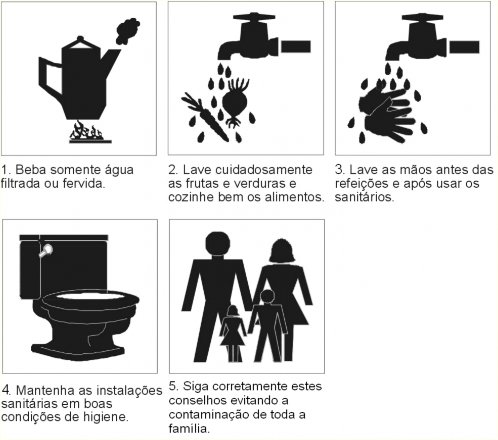 1. Beba somente água filtrada ou fervida.

2. Lave cuidadosamente as frutas e verduras e cozinhe bem os alimentos.

3. Lave as mãos antes das refeições e após usar os sanitários.

4. Mantenha as instalações sanitárias em boas condições de higiene.

5. Siga corretamente estes conselhos evitando a contaminação de toda a família.